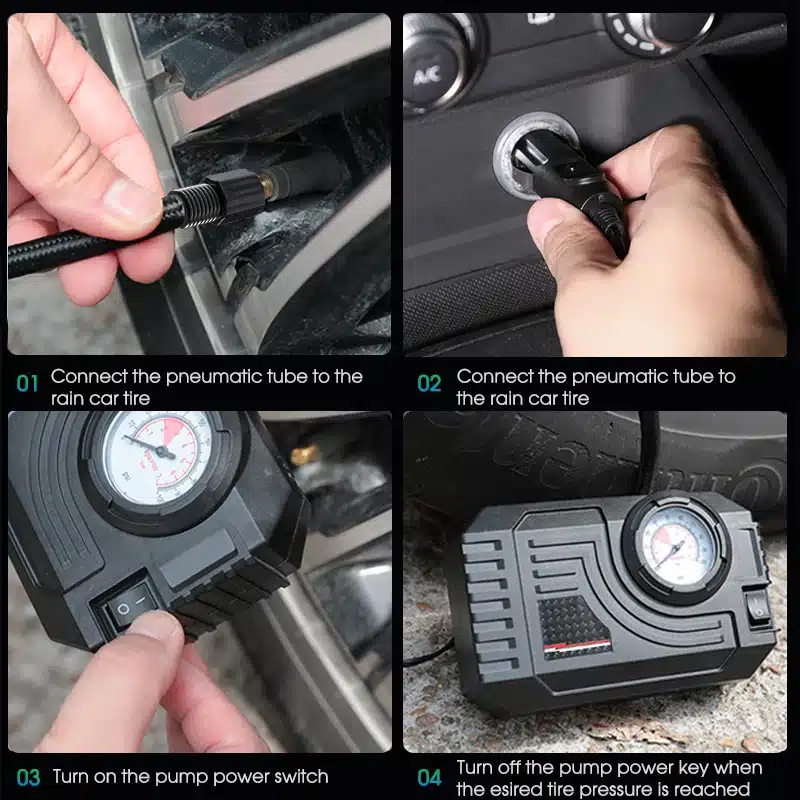 A/C

01 Connect the pneumatic tube to the rain car tire

02 Connect the pneumatic tube to the rain car tire

03 Turn on the pump power switch

04 Turn off the pump power key when the esired tire pressure is reached